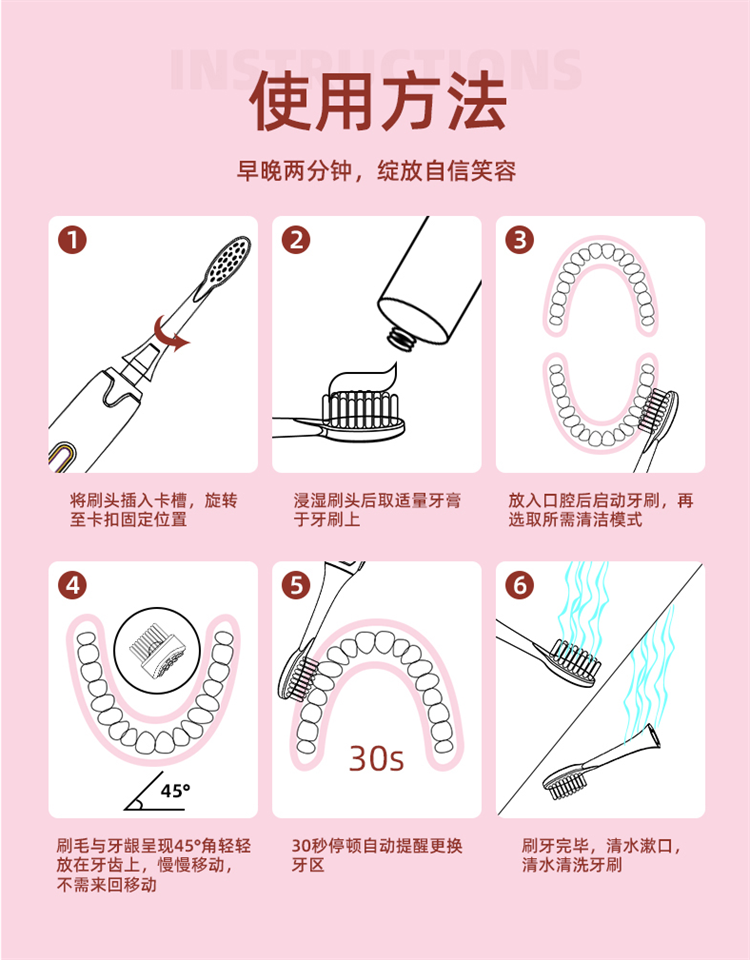 INSTRUCTIONS
使用方法

早晚两分钟，绽放自信笑容

1

将刷头插入卡槽，旋转至卡扣固定位置

2

浸湿刷头后取适量牙膏于牙刷上

3

放入口腔后启动牙刷，再选取所需清洁模式

4

45°

刷毛与牙龈呈现45°角轻轻放在牙齿上，慢慢移动，不需来回移动

5

30s

30秒停顿自动提醒更换牙区

6

刷牙完毕，清水漱口，清水清洗牙刷